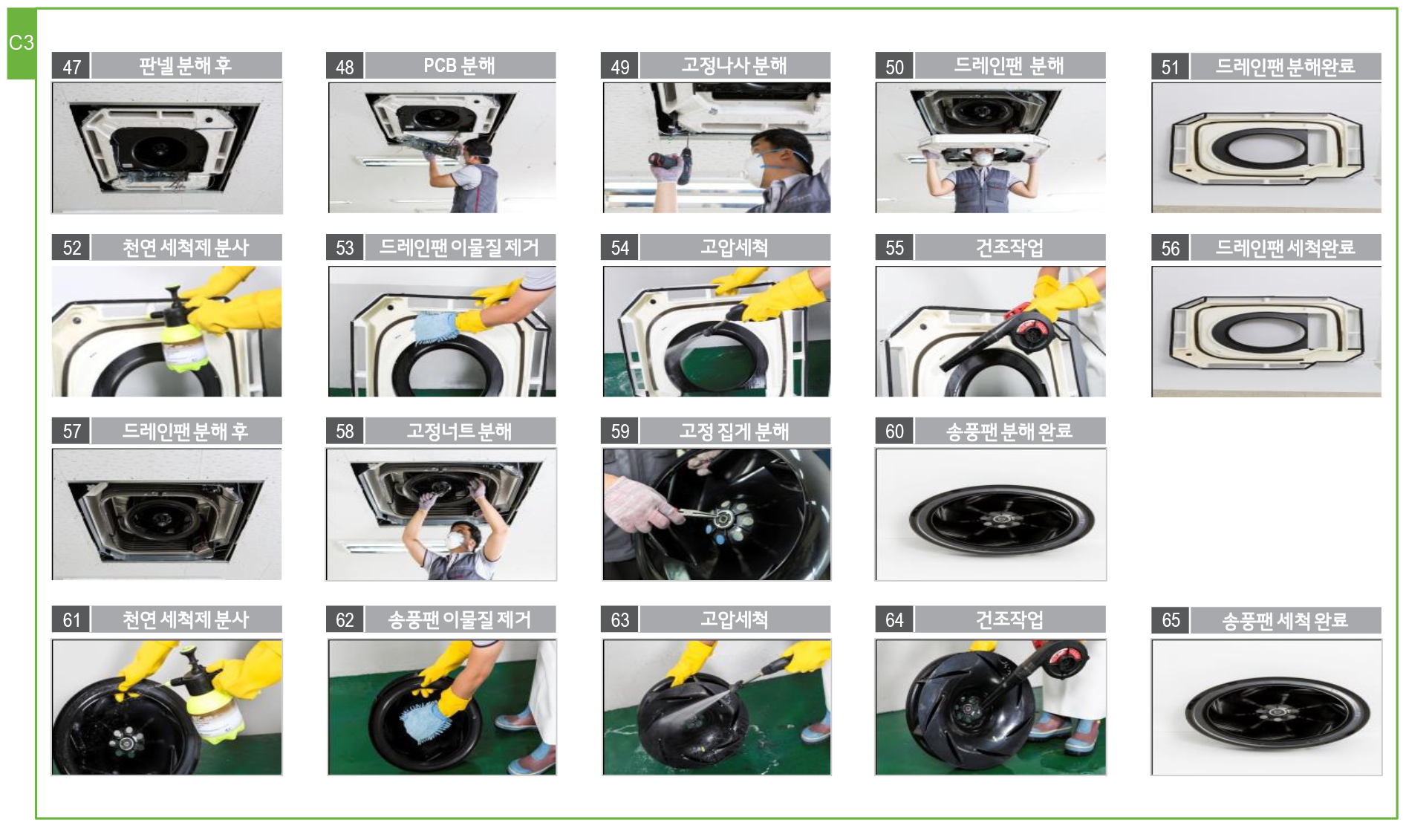 C3

47 판넬 분해 후

48 PCB 분해

49 고정나사 분해

50 드레인팬 분해

51 드레인팬 분해완료

52 천연 세척제 분사

53 드레인팬 이물질 제거

54 고압세척

55 건조작업

56 드레인팬 세척완료

57 드레인팬 분해 후

58 고정너트 분해

59 고정 집게 분해

60 송풍팬 분해 완료

61 천연 세척제 분사

62 송풍팬 이물질 제거

63 고압세척

64 건조작업

65 송풍팬 세척 완료